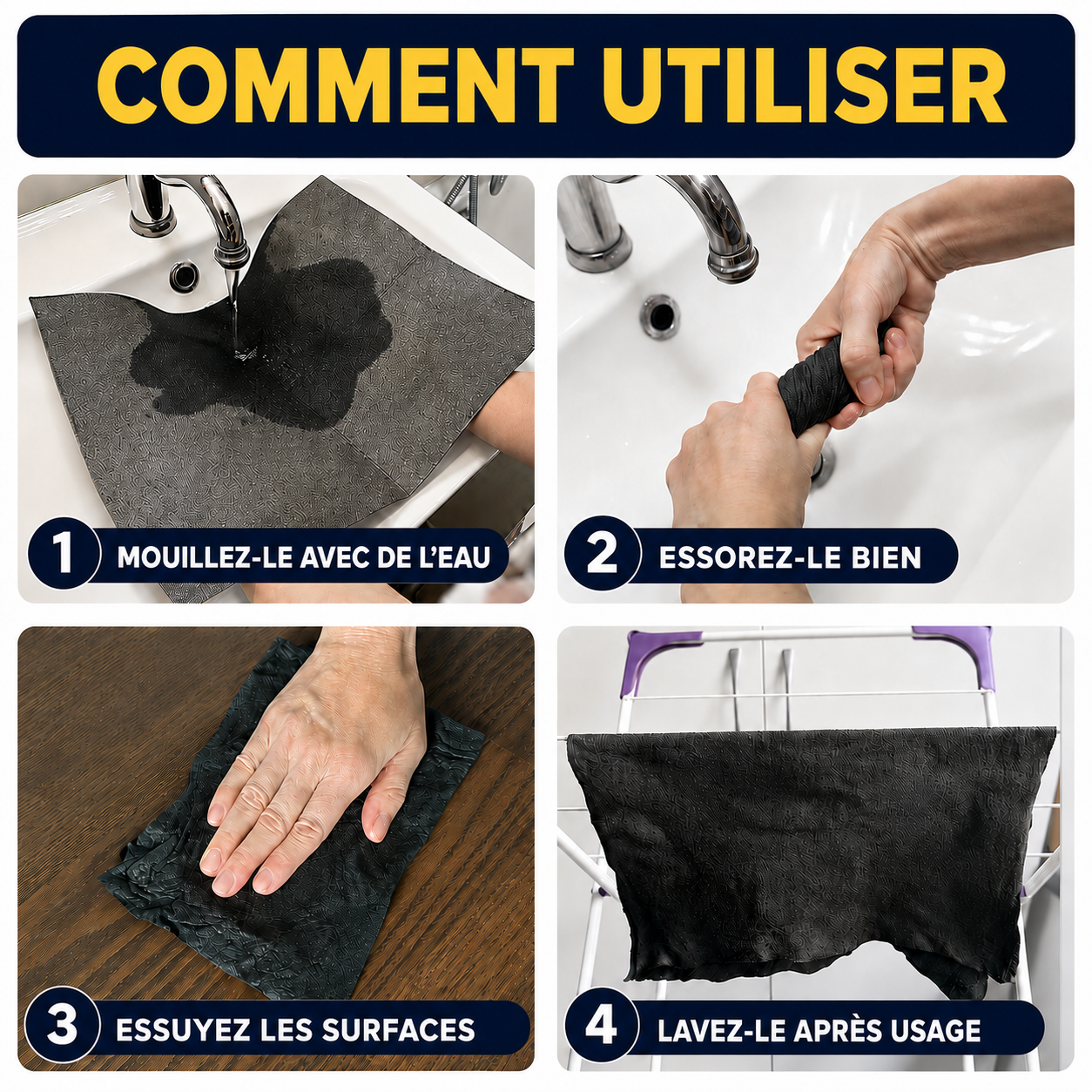 COMMENT UTILISER

1 MOUILLEZ-LE AVEC DE L'EAU

2 ESSOREZ-LE BIEN

3 ESSUYEZ LES SURFACES

4 LAVEZ-LE APRÈS USAGE