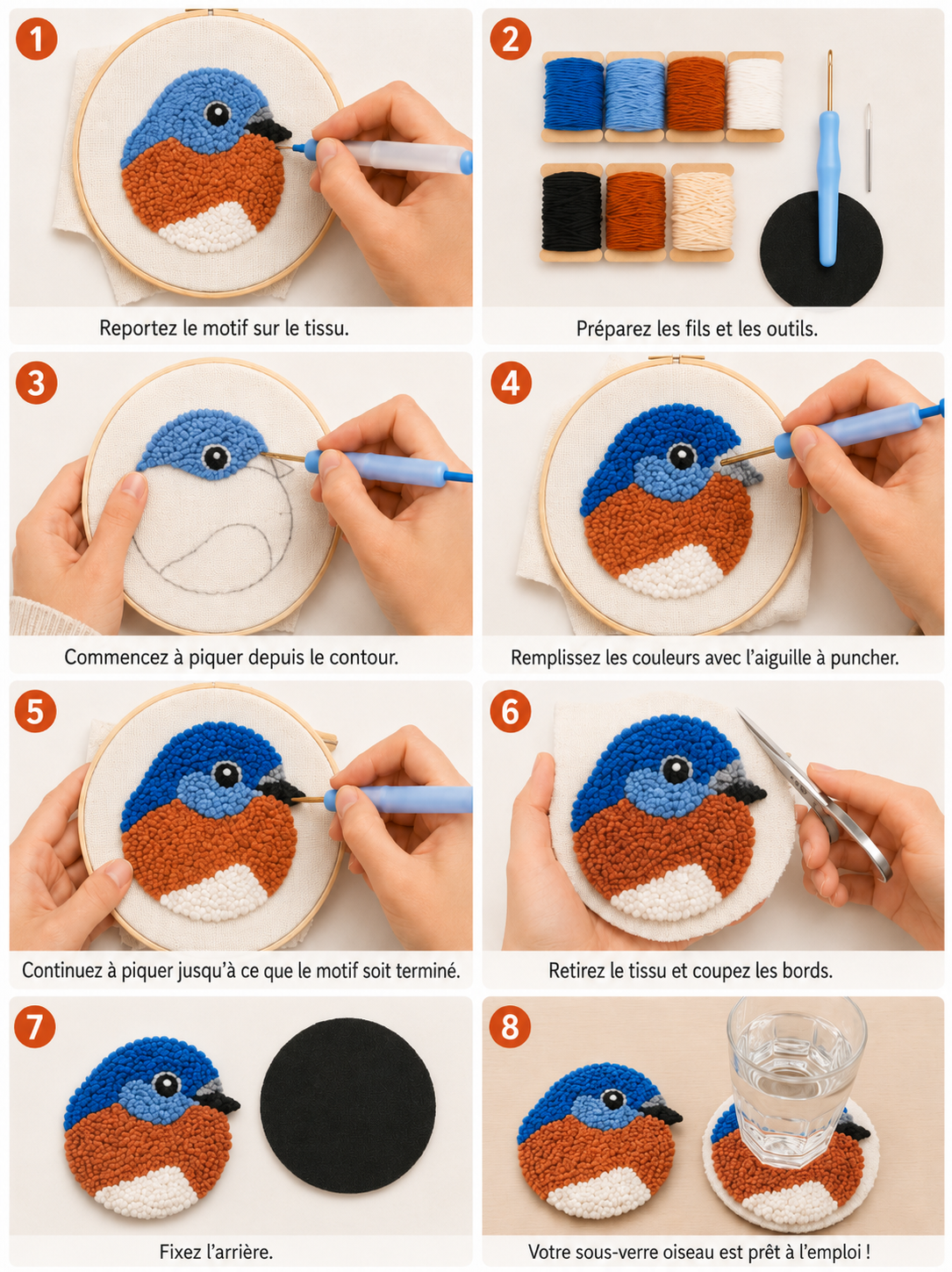 1
Reportez le motif sur le tissu.

2
Préparez les fils et les outils.

3
Commencez à piquer depuis le contour.

4
Remplissez les couleurs avec l'aiguille à puncher.

5
Continuez à piquer jusqu'à ce que le motif soit terminé.

6
Retirez le tissu et coupez les bords.

7
Fixez l'arrière.

8
Votre sous-verre oiseau est prêt à l'emploi !